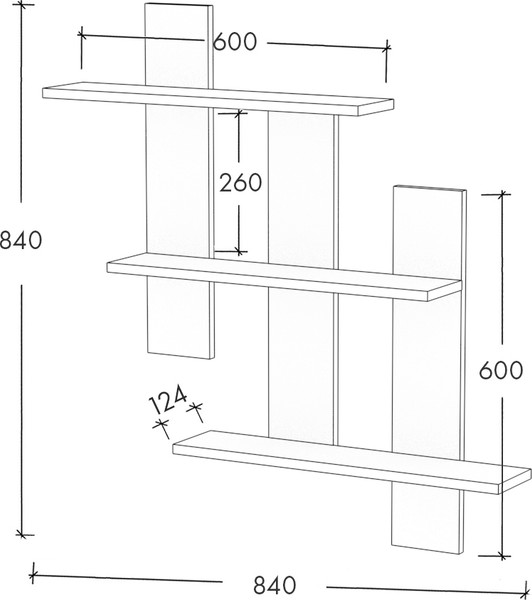 600
260
840
600
124
840