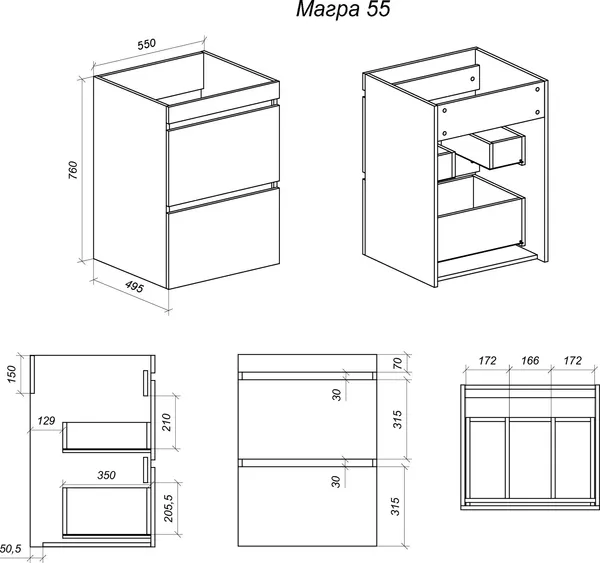 Магра 55

550

760

495

150

129

210

350

205,5

50,5

70

30

315

30

315

172

166

172