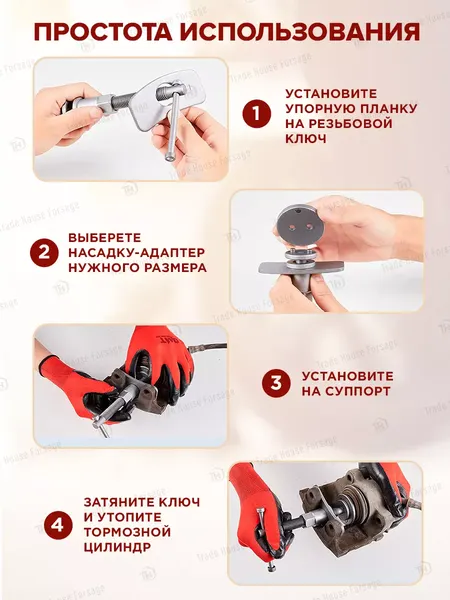 ПРОСТОТА ИСПОЛЬЗОВАНИЯ

1 УСТАНОВИТЕ УПОРНУЮ ПЛАНКУ НА РЕЗЬБОВОЙ КЛЮЧ

2 ВЫБЕРЕТЕ НАСАДКУ-АДАПТЕР НУЖНОГО РАЗМЕРА

3 УСТАНОВИТЕ НА СУППОРТ

4 ЗАТЯНИТЕ КЛЮЧ И УТОПИТЕ ТОРМОЗНОЙ ЦИЛИНДР

Trade House Forsage