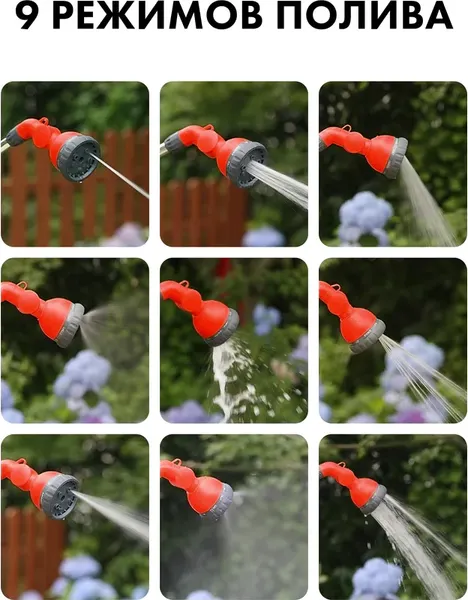 9 РЕЖИМОВ ПОЛИВА