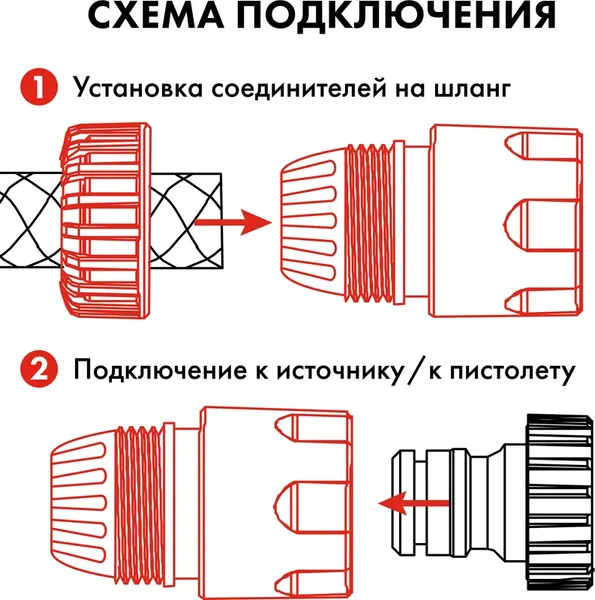 СХЕМА ПОДКЛЮЧЕНИЯ

1 Установка соединителей на шланг

2 Подключение к источнику / к пистолету