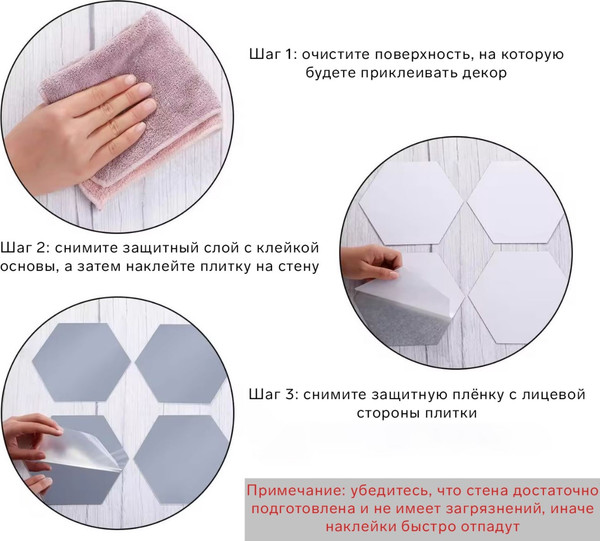 Шаг 1: очистите поверхность, на которую будете приклеивать декор

Шаг 2: снимите защитный слой с клейкой основы, а затем наклейте плитку на стену

Шаг 3: снимите защитную плёнку с лицевой стороны плитки

Примечание: убедитесь, что стена достаточно подготовлена и не имеет загрязнений, иначе наклейки быстро отпадут