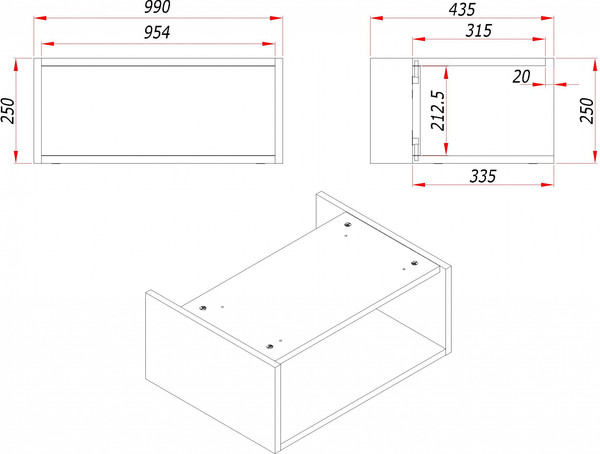 990
954
250
435
315
20
212.5
250
335