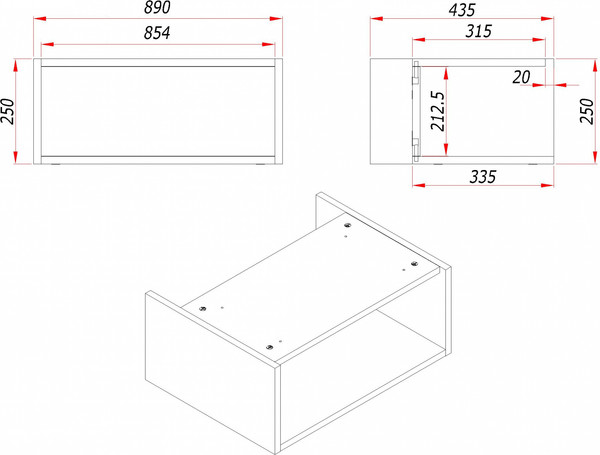 890
854
250
435
315
20
212.5
250
335