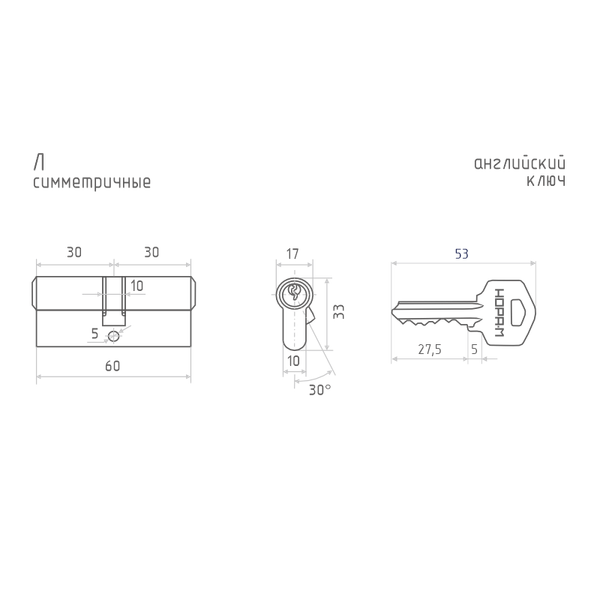 Л
симметричные

английский
ключ

30
30
10
5
60

17
33
10
30°

53
НОРА-М
27,5
5