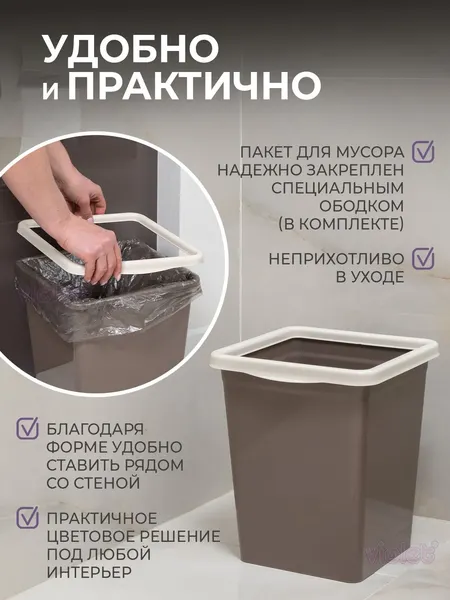 УДОБНО
и ПРАКТИЧНО

ПАКЕТ ДЛЯ МУСОРА НАДЕЖНО ЗАКРЕПЛЕН СПЕЦИАЛЬНЫМ ОБОДКОМ (В КОМПЛЕКТЕ)

НЕПРИХОТЛИВО В УХОДЕ

БЛАГОДАРЯ ФОРМЕ УДОБНО СТАВИТЬ РЯДОМ СО СТЕНОЙ

ПРАКТИЧНОЕ ЦВЕТОВОЕ РЕШЕНИЕ ПОД ЛЮБОЙ ИНТЕРЬЕР

violet