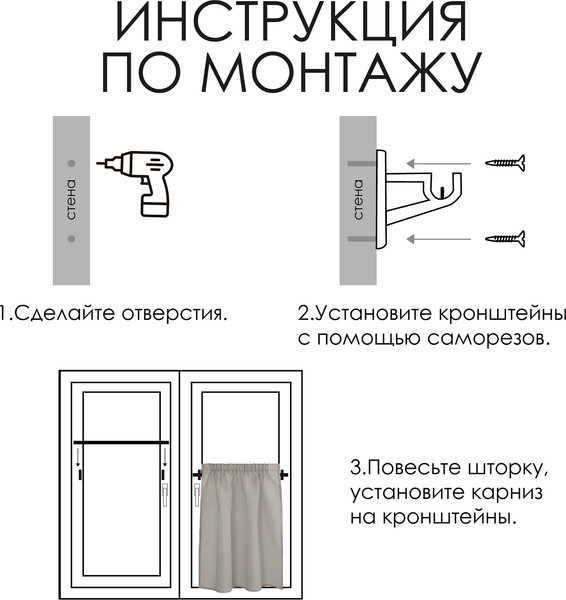 ИНСТРУКЦИЯ ПО МОНТАЖУ

стена

стена

1.Сделайте отверстия.

2.Установите кронштейны с помощью саморезов.

3.Повесьте шторку, установите карниз на кронштейны.