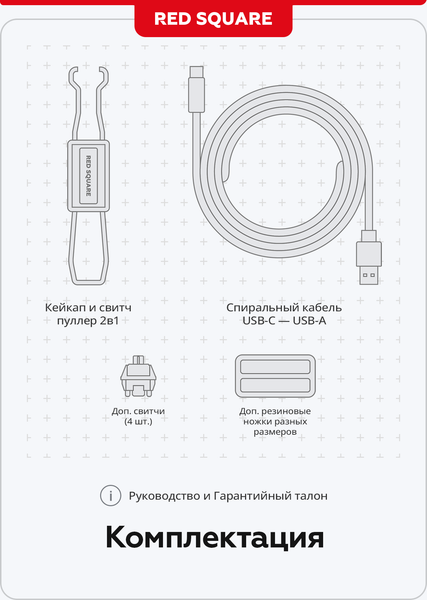 RED SQUARE

RED SQUARE

Кейкап и свитч пуллер 2в1

Спиральный кабель USB-C — USB-A

Доп. свитчи (4 шт.)

Доп. резиновые ножки разных размеров

i Руководство и Гарантийный талон

Комплектация