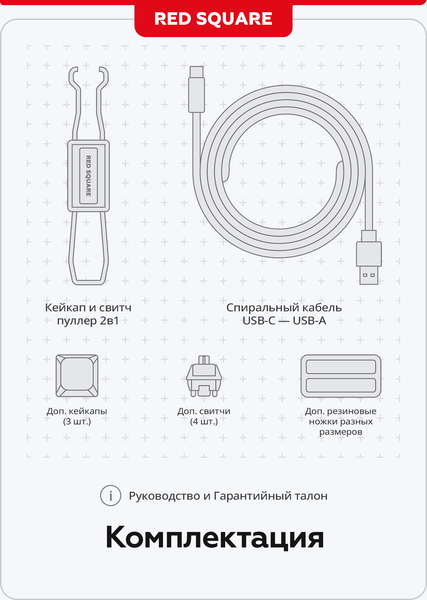 RED SQUARE

RED SQUARE

Кейкап и свитч пуллер 2в1

Спиральный кабель USB-C — USB-A

Доп. кейкапы (3 шт.)

Доп. свитчи (4 шт.)

Доп. резиновые ножки разных размеров

i Руководство и Гарантийный талон

Комплектация