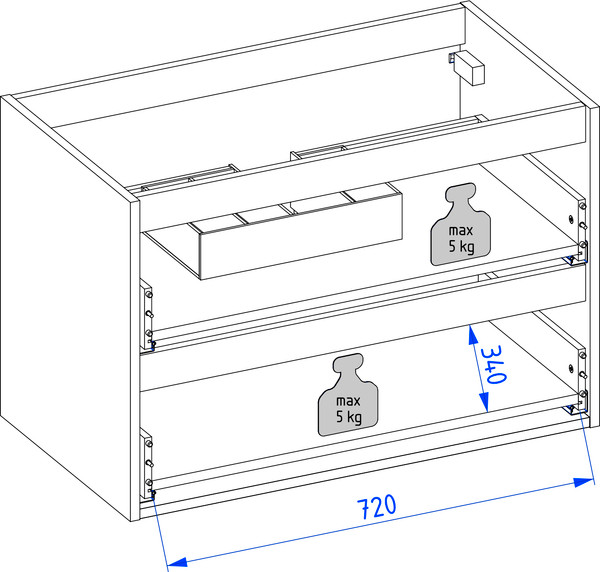 max
5 kg

340

max
5 kg

720