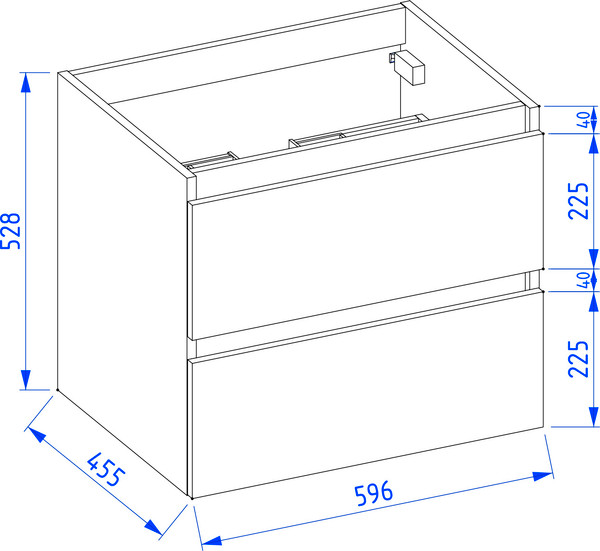 528
40
225
40
225
455
596