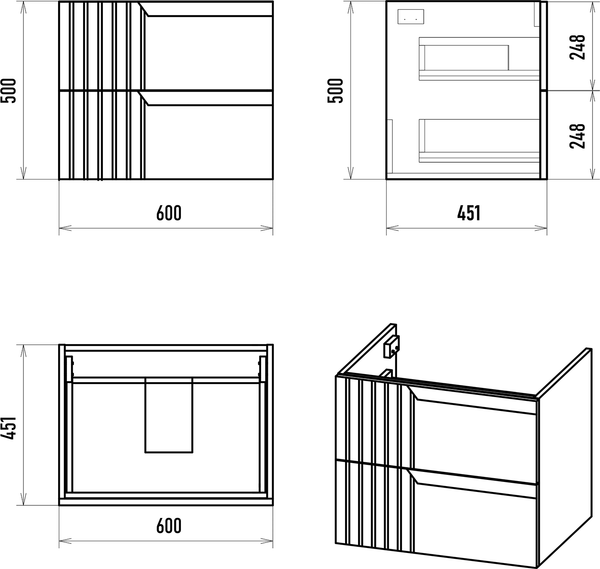 500
600
500
248
248
451
451
600