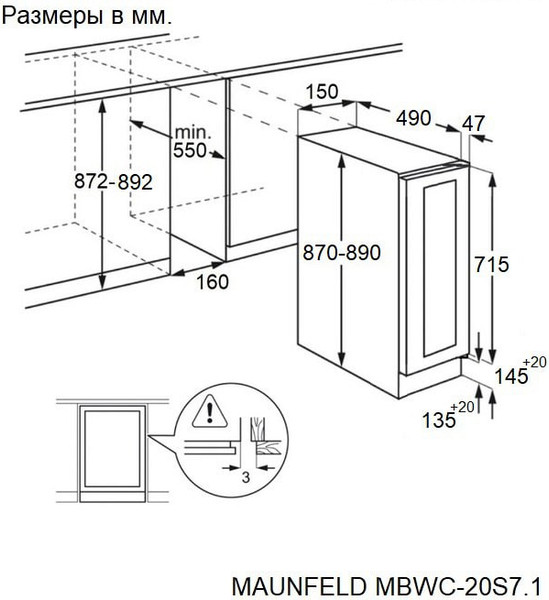 Размеры в мм.

150
490
47
min. 550
872-892
870-890
715
160
$145^{+20}$
$135^{+20}$
3

MAUNFELD MBWC-20S7.1