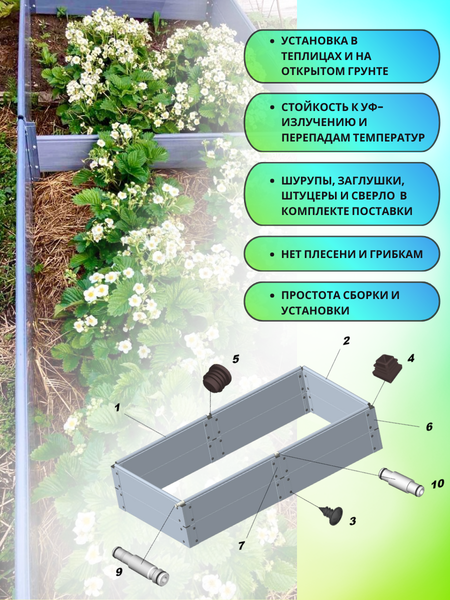 • УСТАНОВКА В ТЕПЛИЦАХ И НА ОТКРЫТОМ ГРУНТЕ

• СТОЙКОСТЬ К УФ-ИЗЛУЧЕНИЮ И ПЕРЕПАДАМ ТЕМПЕРАТУР

• ШУРУПЫ, ЗАГЛУШКИ, ШТУЦЕРЫ И СВЕРЛО В КОМПЛЕКТЕ ПОСТАВКИ

• НЕТ ПЛЕСЕНИ И ГРИБКАМ

• ПРОСТОТА СБОРКИ И УСТАНОВКИ

2
5
4
1
6
10
3
7
9