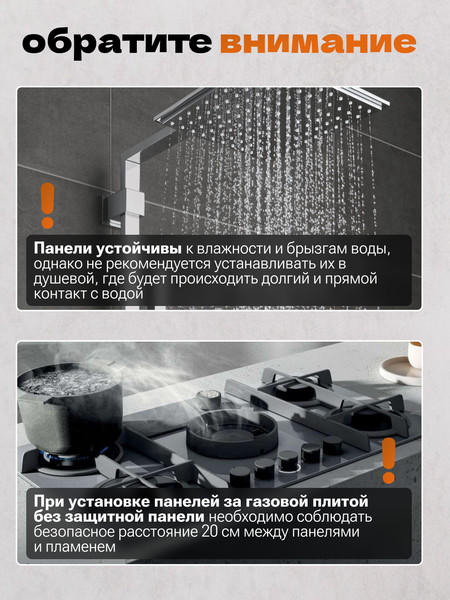 обратите внимание

!

Панели устойчивы к влажности и брызгам воды, однако не рекомендуется устанавливать их в душевой, где будет происходить долгий и прямой контакт с водой

!

При установке панелей за газовой плитой без защитной панели необходимо соблюдать безопасное расстояние 20 см между панелями и пламенем