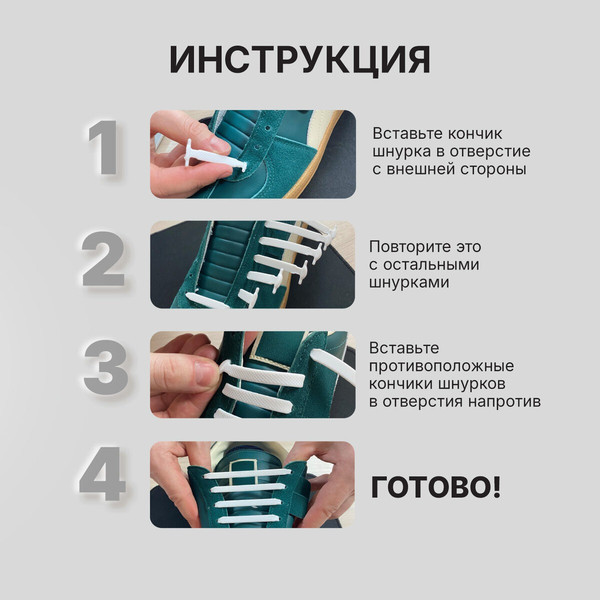 ИНСТРУКЦИЯ

1

Вставьте кончик шнурка в отверстие с внешней стороны

2

Повторите это с остальными шнурками

3

Вставьте противоположные кончики шнурков в отверстия напротив

4

ГОТОВО!