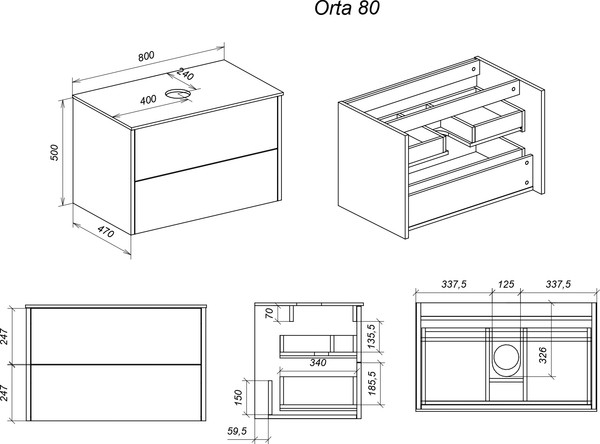 Orta 80

800

240

400

500

470

247

247

70

135,5

340

185,5

150

59,5

337,5

125

337,5

326