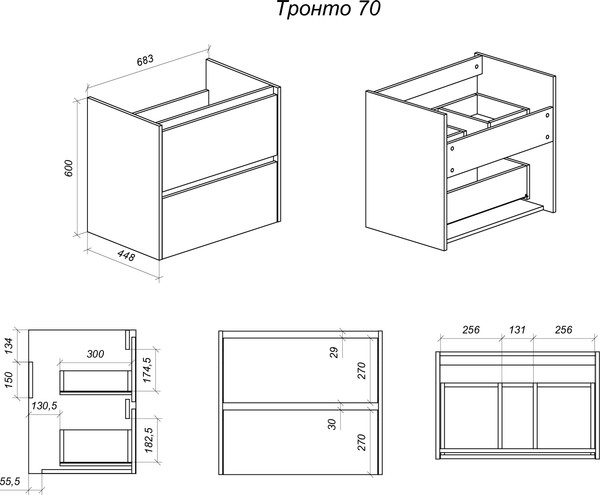 Тронто 70

683

600

448

134

150

300

174,5

130,5

182,5

55,5

29

270

30

270

256

131

256