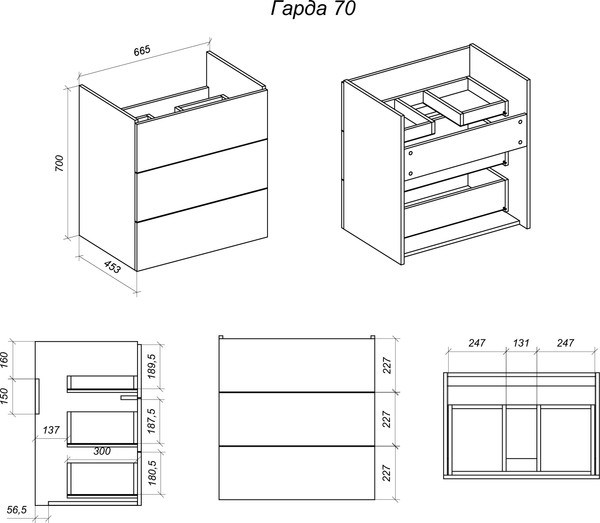 Гарда 70

665
700
453

160
150
137
300
56,5
189,5
187,5
180,5

227
227
227

247
131
247