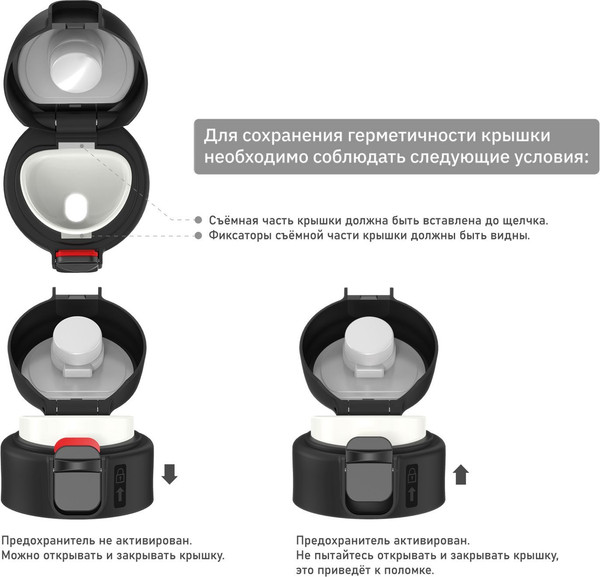 Для сохранения герметичности крышки необходимо соблюдать следующие условия:

Съёмная часть крышки должна быть вставлена до щелчка.
Фиксаторы съёмной части крышки должны быть видны.

Предохранитель не активирован.
Можно открывать и закрывать крышку.

Предохранитель активирован.
Не пытайтесь открывать и закрывать крышку, это приведёт к поломке.