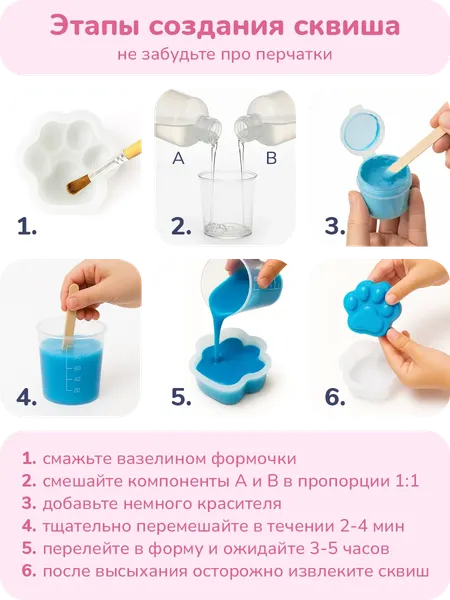 Этапы создания сквиша
не забудьте про перчатки

1.

A B
2.

3.

100
80
60
40
20
4.

5.

6.

1. смажьте вазелином формочки
2. смешайте компоненты А и В в пропорции 1:1
3. добавьте немного красителя
4. тщательно перемешайте в течении 2-4 мин
5. перелейте в форму и ожидайте 3-5 часов
6. после высыхания осторожно извлеките сквиш