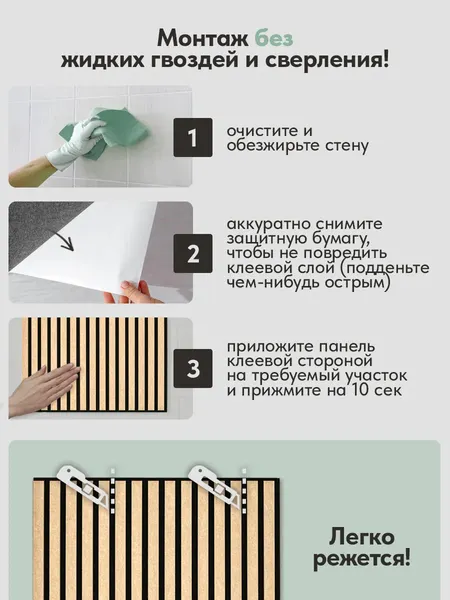 Монтаж без жидких гвоздей и сверления!

1

очистите и обезжирьте стену

2

аккуратно снимите защитную бумагу, чтобы не повредить клеевой слой (подденьте чем-нибудь острым)

3

приложите панель клеевой стороной на требуемый участок и прижмите на 10 сек

Легко режется!