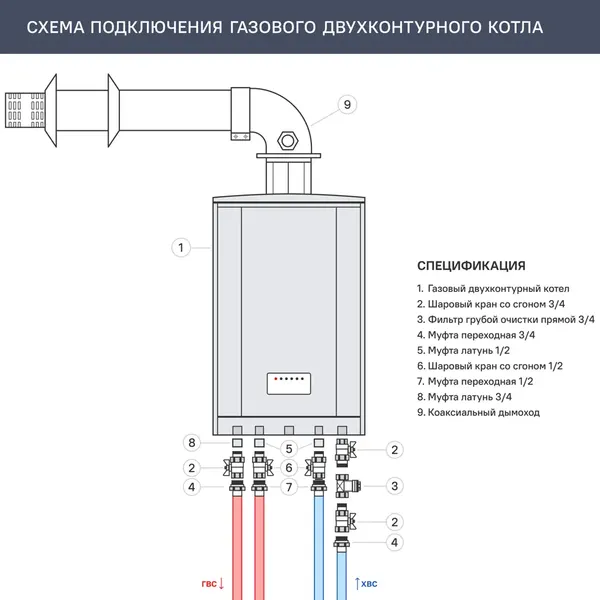 СХЕМА ПОДКЛЮЧЕНИЯ ГАЗОВОГО ДВУХКОНТУРНОГО КОТЛА

9

1

СПЕЦИФИКАЦИЯ

1. Газовый двухконтурный котел
2. Шаровый кран со сгоном 3/4
3. Фильтр грубой очистки прямой 3/4
4. Муфта переходная 3/4
5. Муфта латунь 1/2
6. Шаровый кран со сгоном 1/2
7. Муфта переходная 1/2
8. Муфта латунь 3/4
9. Коаксиальный дымоход

8
5
2
2
6
4
7
3
2
4

гвс ↓
↑ хвс