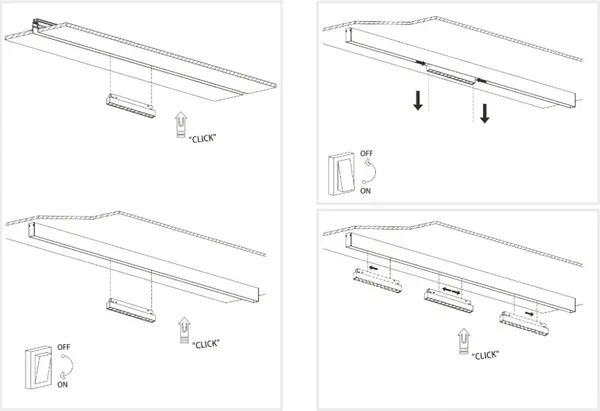 "CLICK"

"CLICK"

OFF

ON

OFF

ON

"CLICK"