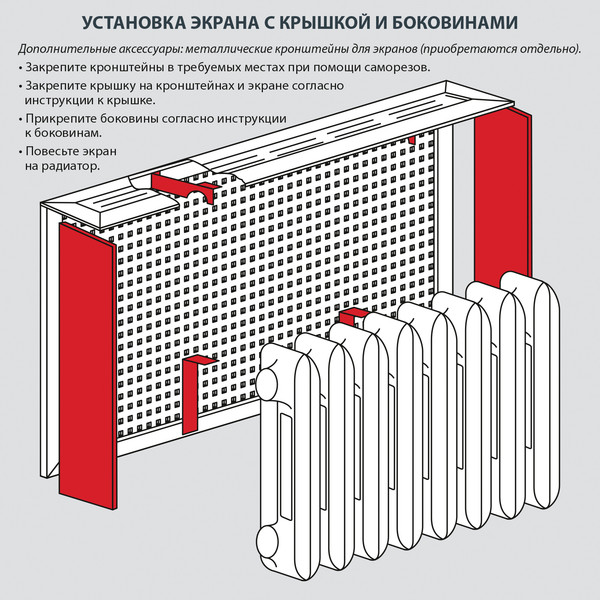 УСТАНОВКА ЭКРАНА С КРЫШКОЙ И БОКОВИНАМИ

Дополнительные аксессуары: металлические кронштейны для экранов (приобретаются отдельно).

• Закрепите кронштейны в требуемых местах при помощи саморезов.

• Закрепите крышку на кронштейнах и экране согласно инструкции к крышке.

• Прикрепите боковины согласно инструкции к боковинам.

• Повесьте экран на радиатор.