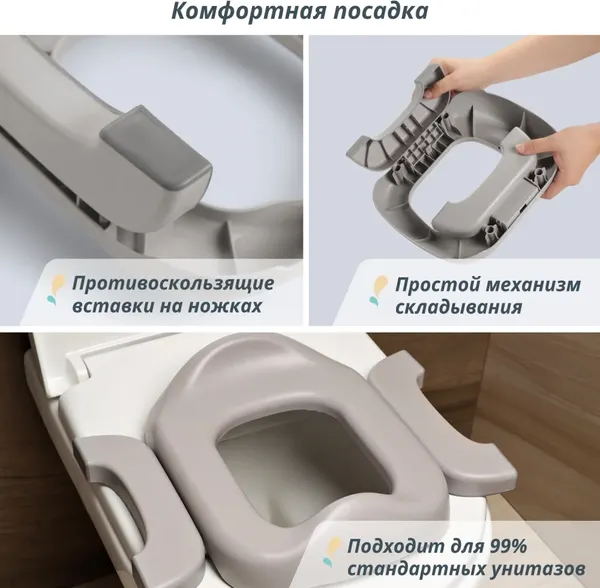 Комфортная посадка

Противоскользящие вставки на ножках

Простой механизм складывания

Подходит для 99% стандартных унитазов