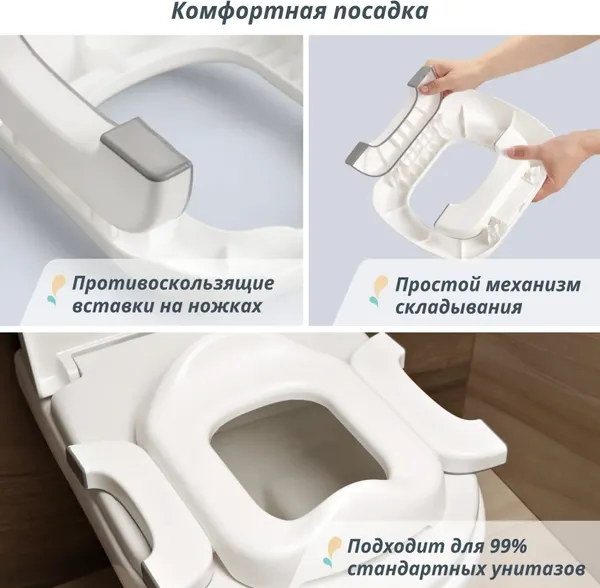 Комфортная посадка

Противоскользящие вставки на ножках

Простой механизм складывания

Подходит для 99% стандартных унитазов