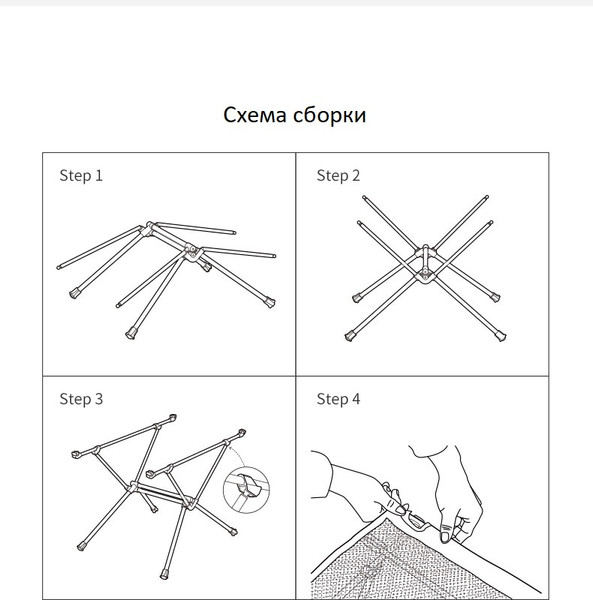 Схема сборки

Step 1

Step 2

Step 3

Step 4