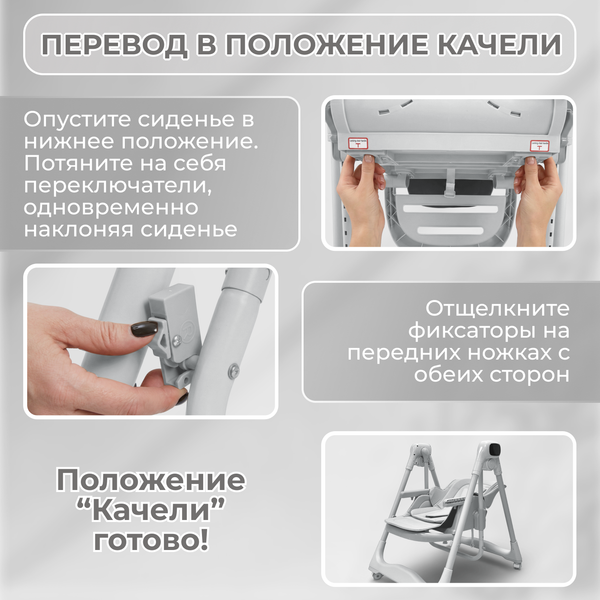 ПЕРЕВОД В ПОЛОЖЕНИЕ КАЧЕЛИ

Опустите сиденье в нижнее положение. Потяните на себя переключатели, одновременно наклоняя сиденье

Отщелкните фиксаторы на передних ножках с обеих сторон

Положение “Качели” готово!