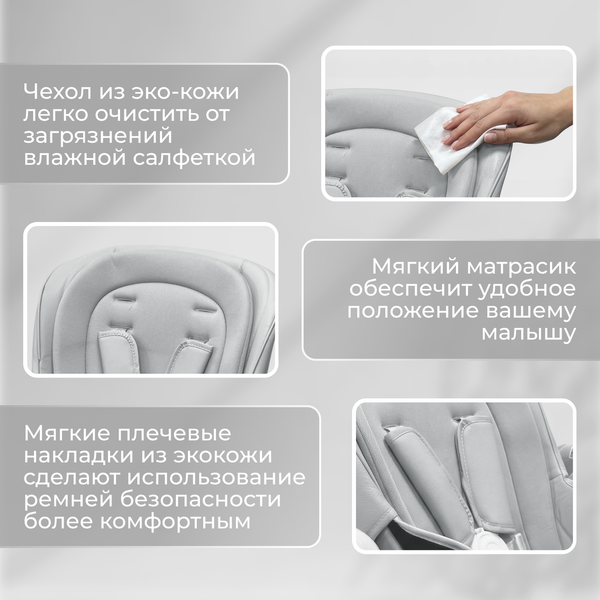 Чехол из эко-кожи легко очистить от загрязнений влажной салфеткой

Мягкий матрасик обеспечит удобное положение вашему малышу

Мягкие плечевые накладки из экокожи сделают использование ремней безопасности более комфортным