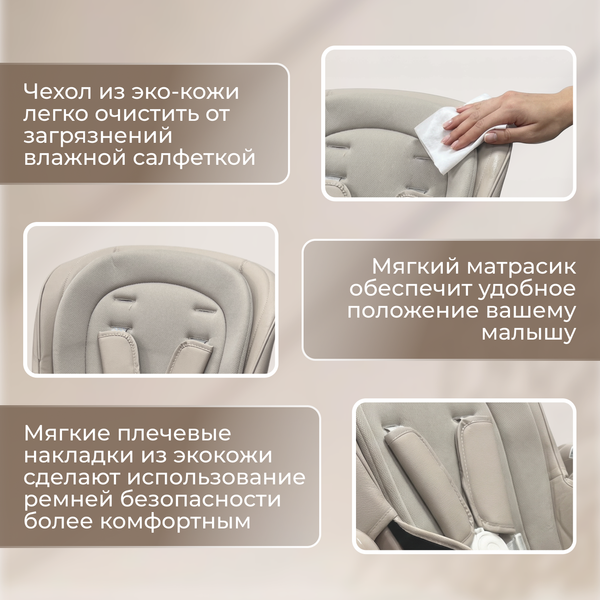 Чехол из эко-кожи легко очистить от загрязнений влажной салфеткой

Мягкий матрасик обеспечит удобное положение вашему малышу

Мягкие плечевые накладки из экокожи сделают использование ремней безопасности более комфортным