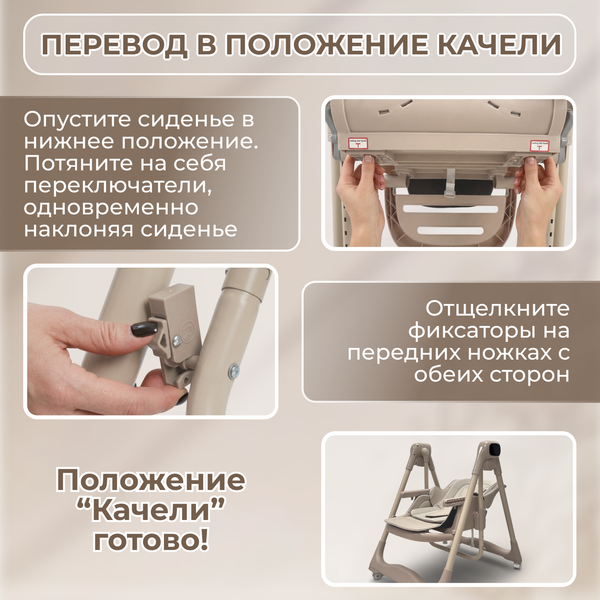 ПЕРЕВОД В ПОЛОЖЕНИЕ КАЧЕЛИ

Опустите сиденье в нижнее положение. Потяните на себя переключатели, одновременно наклоняя сиденье

Отщелкните фиксаторы на передних ножках с обеих сторон

Положение “Качели” готово!