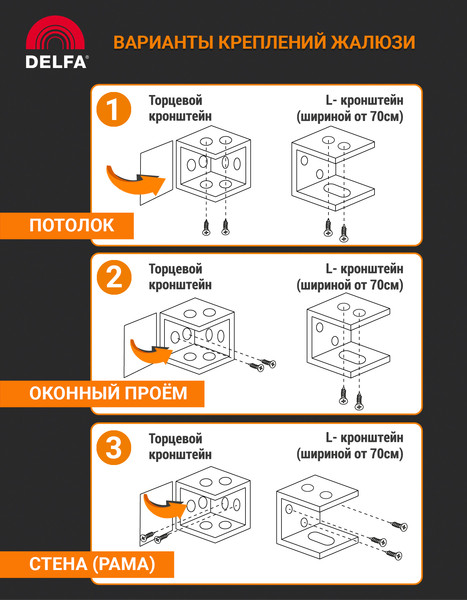 DELFA®

ВАРИАНТЫ КРЕПЛЕНИЙ ЖАЛЮЗИ

1

Торцевой кронштейн

L- кронштейн (шириной от 70см)

ПОТОЛОК

2

Торцевой кронштейн

L- кронштейн (шириной от 70см)

ОКОННЫЙ ПРОЁМ

3

Торцевой кронштейн

L- кронштейн (шириной от 70см)

СТЕНА (РАМА)