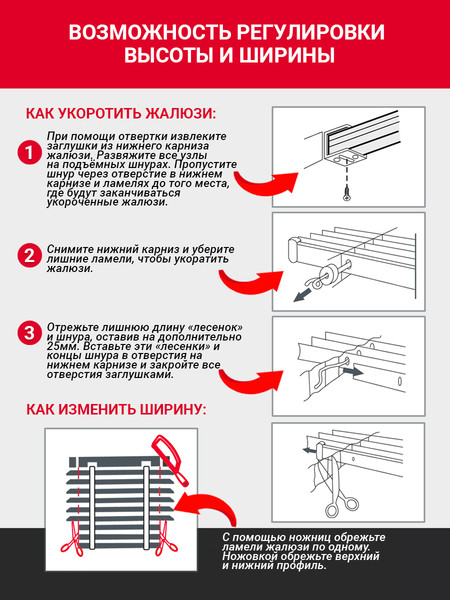 ВОЗМОЖНОСТЬ РЕГУЛИРОВКИ ВЫСОТЫ И ШИРИНЫ

КАК УКОРОТИТЬ ЖАЛЮЗИ:

1 При помощи отвертки извлеките заглушки из нижнего карниза жалюзи. Развяжите все узлы на подъёмных шнурах. Пропустите шнур через отверстие в нижнем карнизе и ламелях до того места, где будут заканчиваться укороченные жалюзи.

2 Снимите нижний карниз и уберите лишние ламели, чтобы укоратить жалюзи.

3 Отрежьте лишнюю длину «лесенок» и шнура, оставив на дополнительно 25мм. Вставьте эти «лесенки» и концы шнура в отверстия на нижнем карнизе и закройте все отверстия заглушками.

КАК ИЗМЕНИТЬ ШИРИНУ:

С помощью ножниц обрежьте ламели жалюзи по одному. Ножовкой обрежьте верхний и нижний профиль.