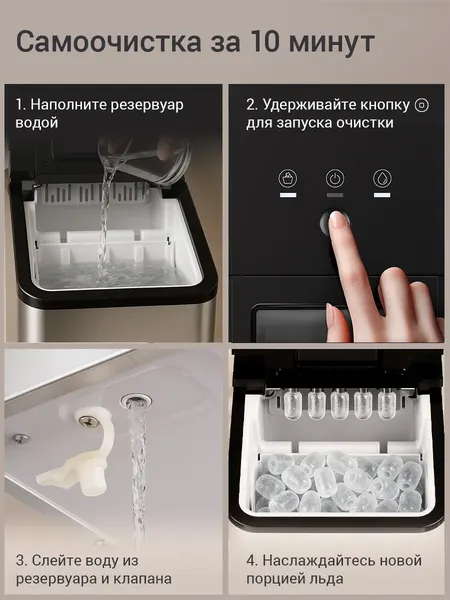 Самоочистка за 10 минут

1. Наполните резервуар водой

2. Удерживайте кнопку для запуска очистки

3. Слейте воду из резервуара и клапана

4. Наслаждайтесь новой порцией льда