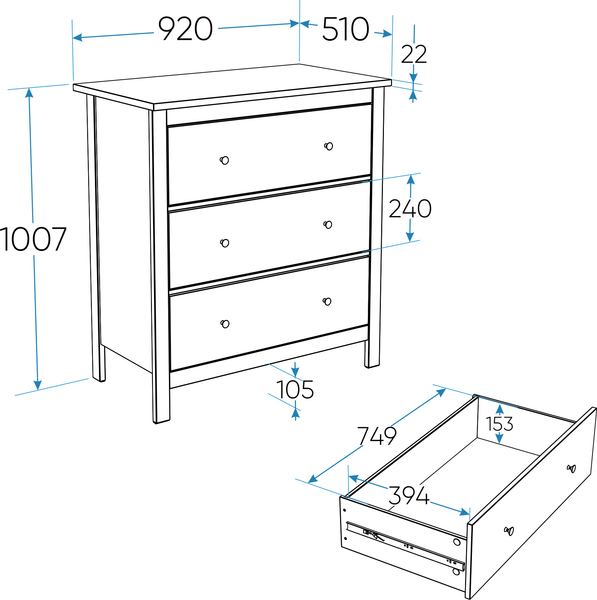 920
510
22
1007
240
105
749
153
394