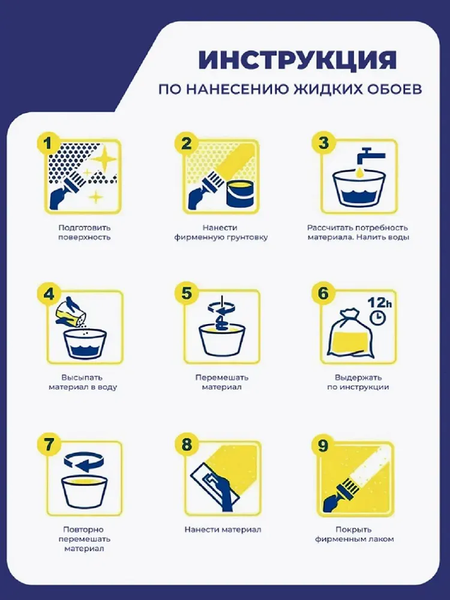 ИНСТРУКЦИЯ
ПО НАНЕСЕНИЮ ЖИДКИХ ОБОЕВ

1
Подготовить поверхность

2
Нанести фирменную грунтовку

3
Рассчитать потребность материала. Налить воды

4
Высыпать материал в воду

5
Перемешать материал

6
12h
Выдержать по инструкции

7
Повторно перемешать материал

8
Нанести материал

9
Покрыть фирменным лаком