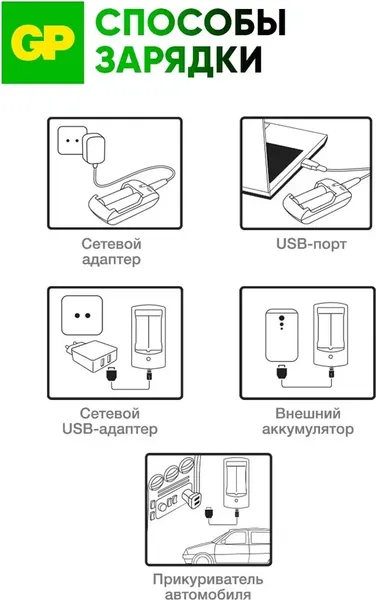 GP

СПОСОБЫ ЗАРЯДКИ

Сетевой адаптер

USB-порт

Сетевой USB-адаптер

Внешний аккумулятор

Прикуриватель автомобиля