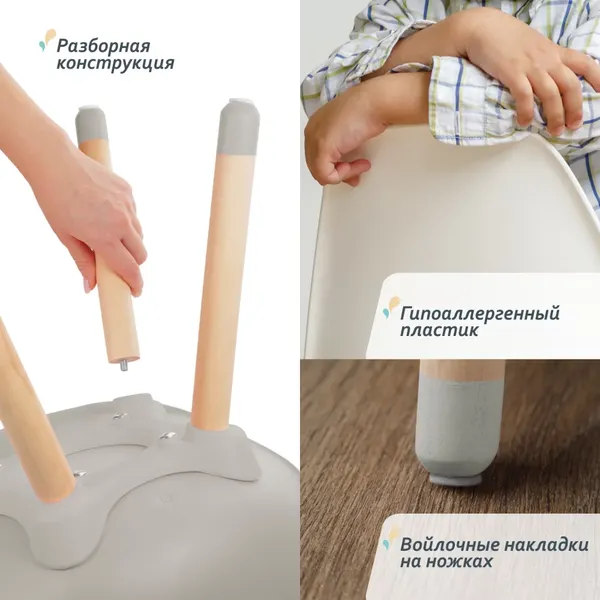 Разборная конструкция

Гипоаллергенный пластик

Войлочные накладки на ножках