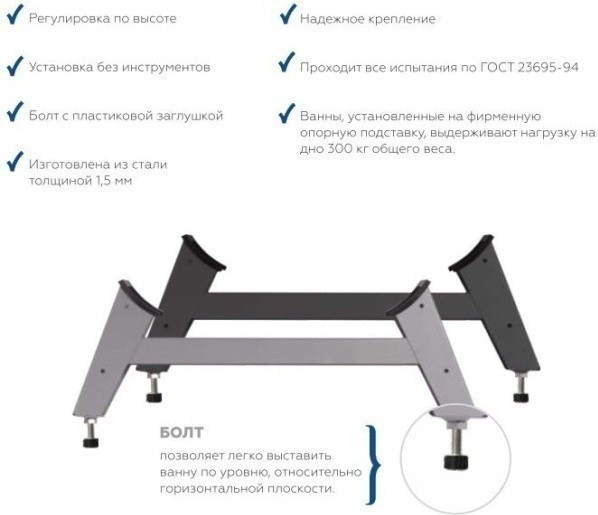 Регулировка по высоте

Установка без инструментов

Болт с пластиковой заглушкой

Изготовлена из стали толщиной 1,5 мм

Надежное крепление

Проходит все испытания по ГОСТ 23695-94

Ванны, установленные на фирменную опорную подставку, выдерживают нагрузку на дно 300 кг общего веса.

БОЛТ

позволяет легко выставить ванну по уровню, относительно горизонтальной плоскости.