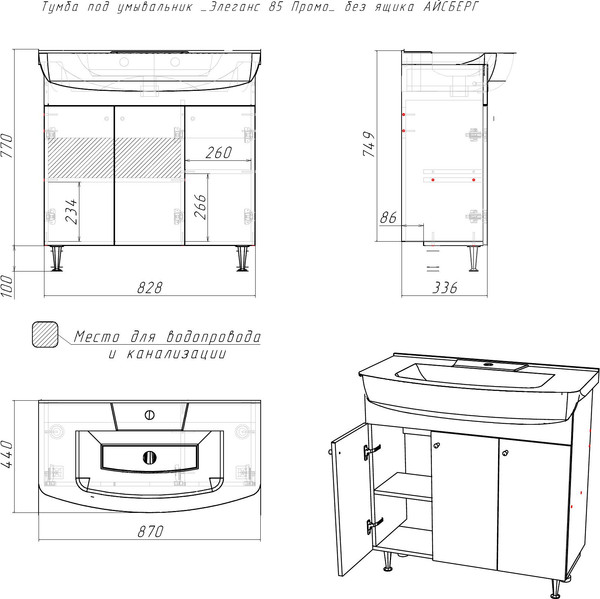 Тумба под умывальник _Элеганс 85 Промо_ без ящика АЙСБЕРГ

770
260
234
266
100
828

749
86
336

Место для водопровода и канализации

440
870