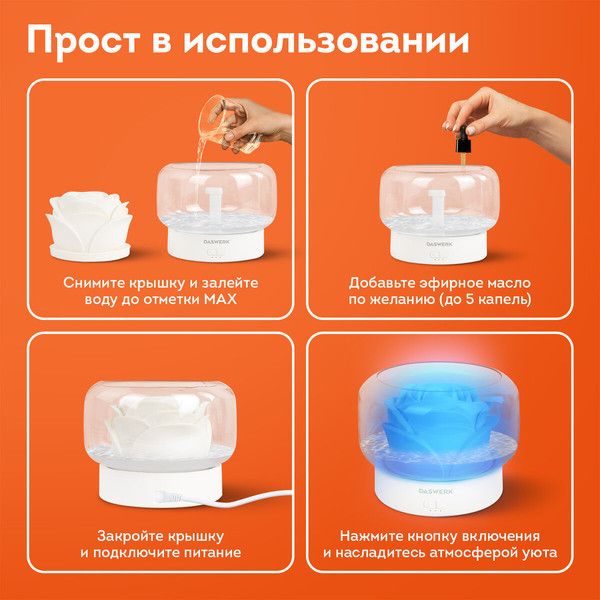 Прост в использовании

DASWERK

Снимите крышку и залейте воду до отметки MAX

DASWERK

Добавьте эфирное масло по желанию (до 5 капель)

Закройте крышку и подключите питание

DASWERK

Нажмите кнопку включения и насладитесь атмосферой уюта