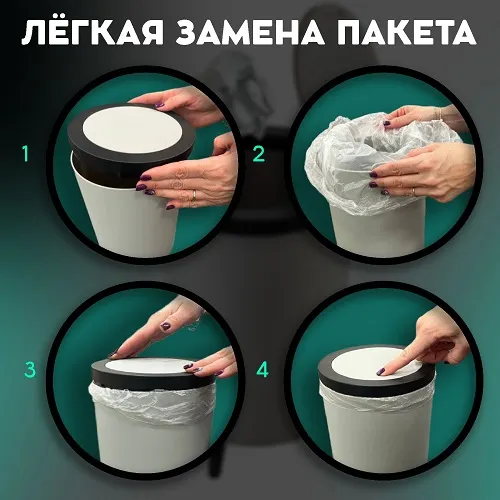 ЛЁГКАЯ ЗАМЕНА ПАКЕТА

1

2

3

4