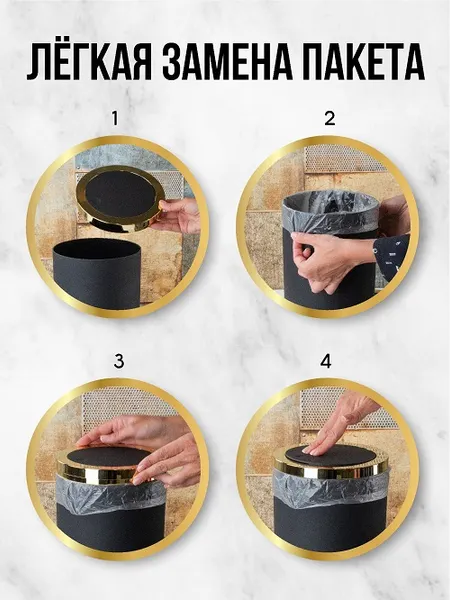 ЛЁГКАЯ ЗАМЕНА ПАКЕТА

1

2

3

4