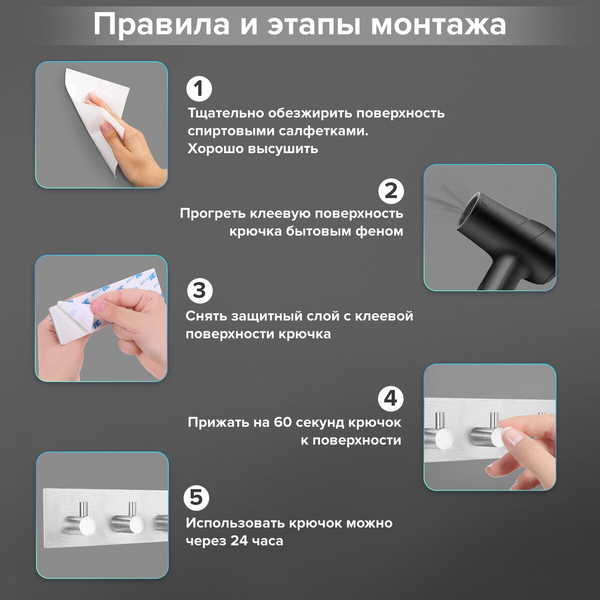 Правила и этапы монтажа

1
Тщательно обезжирить поверхность спиртовыми салфетками. Хорошо высушить

2
Прогреть клеевую поверхность крючка бытовым феном

3
Снять защитный слой с клеевой поверхности крючка

4
Прижать на 60 секунд крючок к поверхности

5
Использовать крючок можно через 24 часа