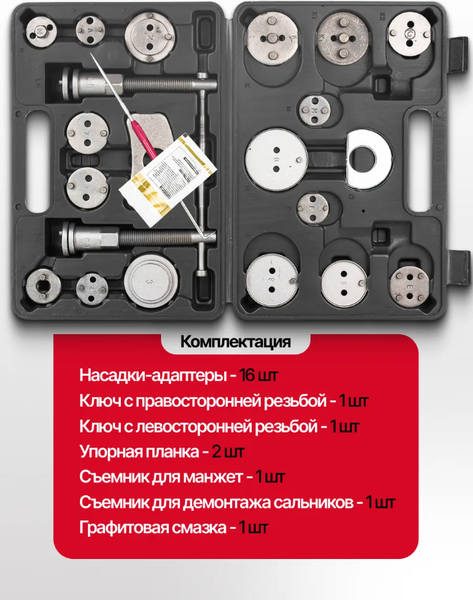 Комплектация

Насадки-адаптеры - 16 шт
Ключ с правосторонней резьбой - 1 шт
Ключ с левосторонней резьбой - 1 шт
Упорная планка - 2 шт
Съемник для манжет - 1 шт
Съемник для демонтажа сальников - 1 шт
Графитовая смазка - 1 шт